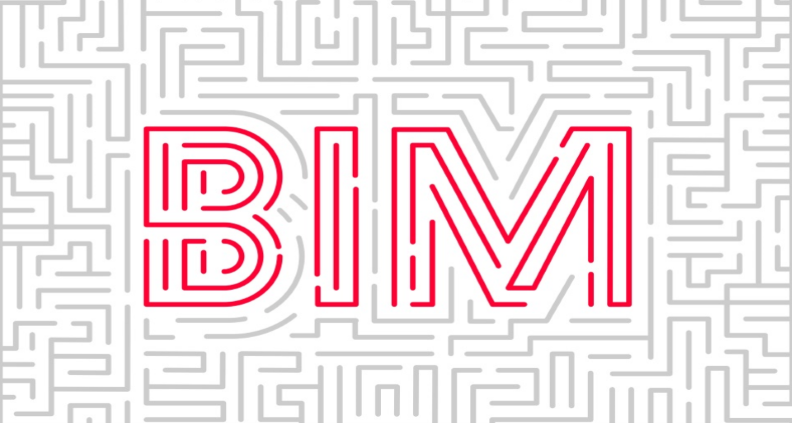 BIM